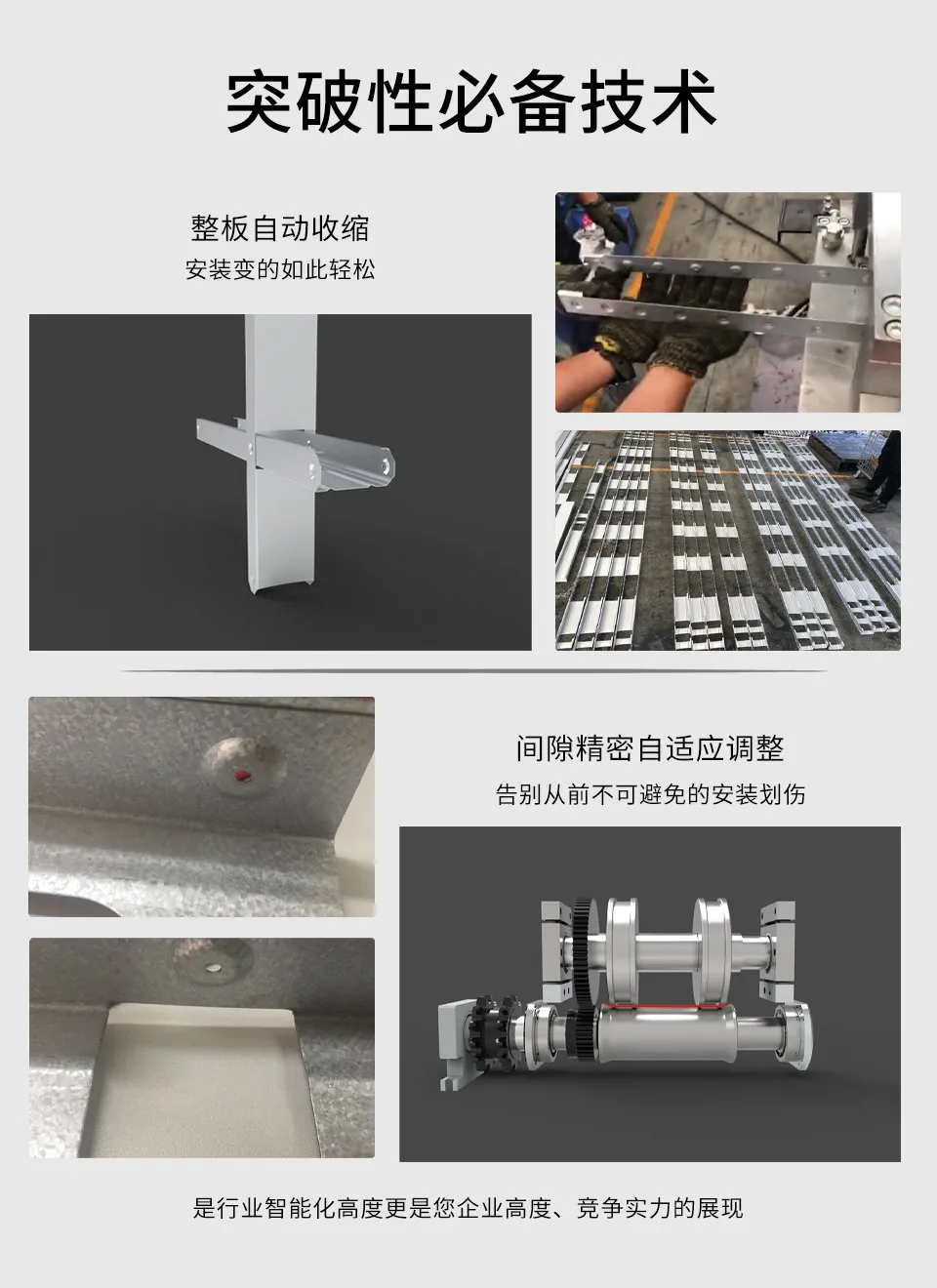 突破性必备技术

整板自动收缩
安装变的如此轻松

间隙精密自适应调整
告别从前不可避免的安装划伤

是行业智能化高度更是您企业高度、竞争实力的展现